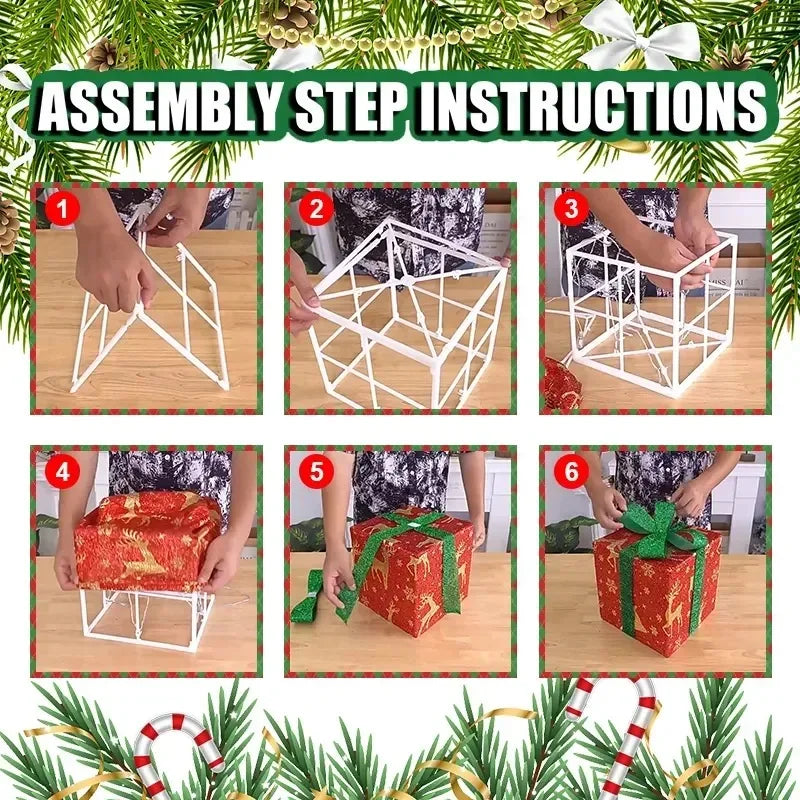 ASSEMBLY STEP INSTRUCTIONS

1

2

3

4

5

6